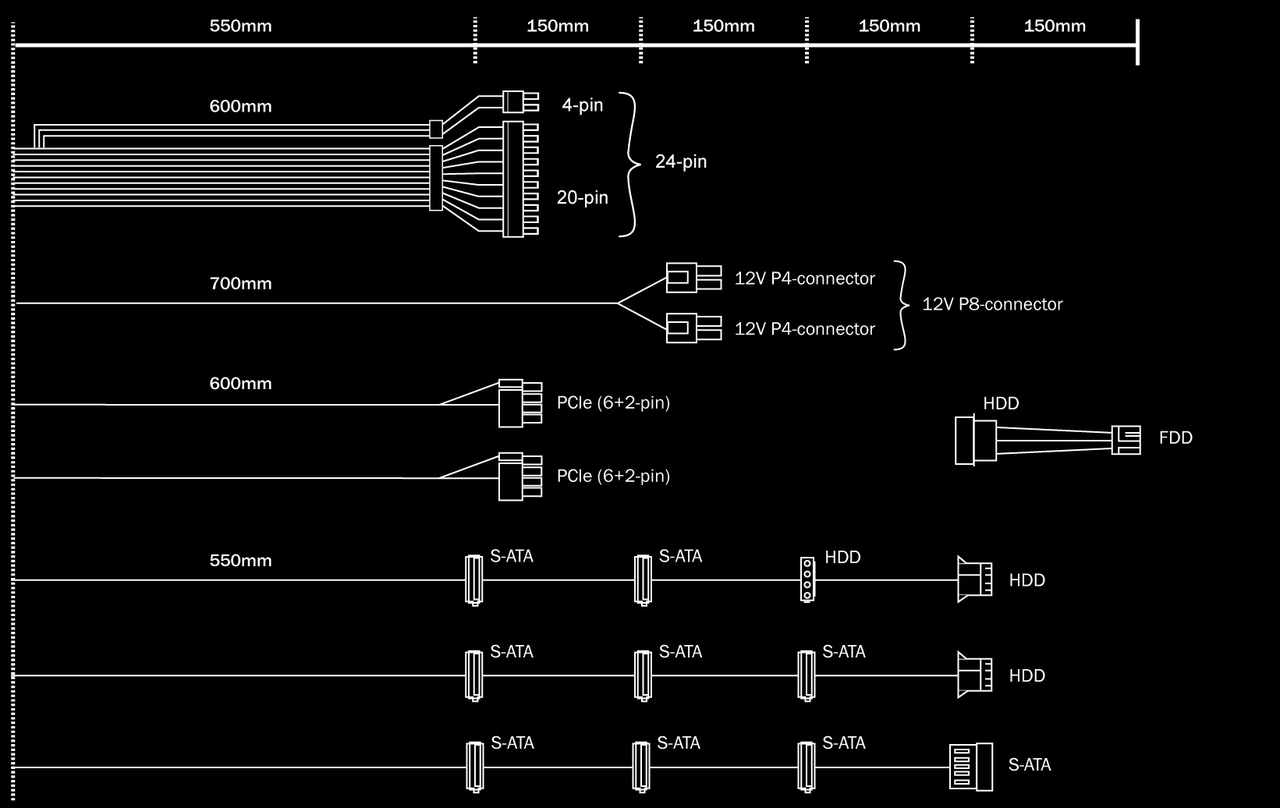 550mm 150mm 150mm 150mm 150mm

600mm

4-pin
20-pin
24-pin

700mm
12V P4-connector
12V P4-connector
12V P8-connector

600mm
PCIe (6+2-pin)
PCIe (6+2-pin)

HDD
FDD

550mm
S-ATA S-ATA HDD HDD

S-ATA S-ATA S-ATA HDD

S-ATA S-ATA S-ATA S-ATA